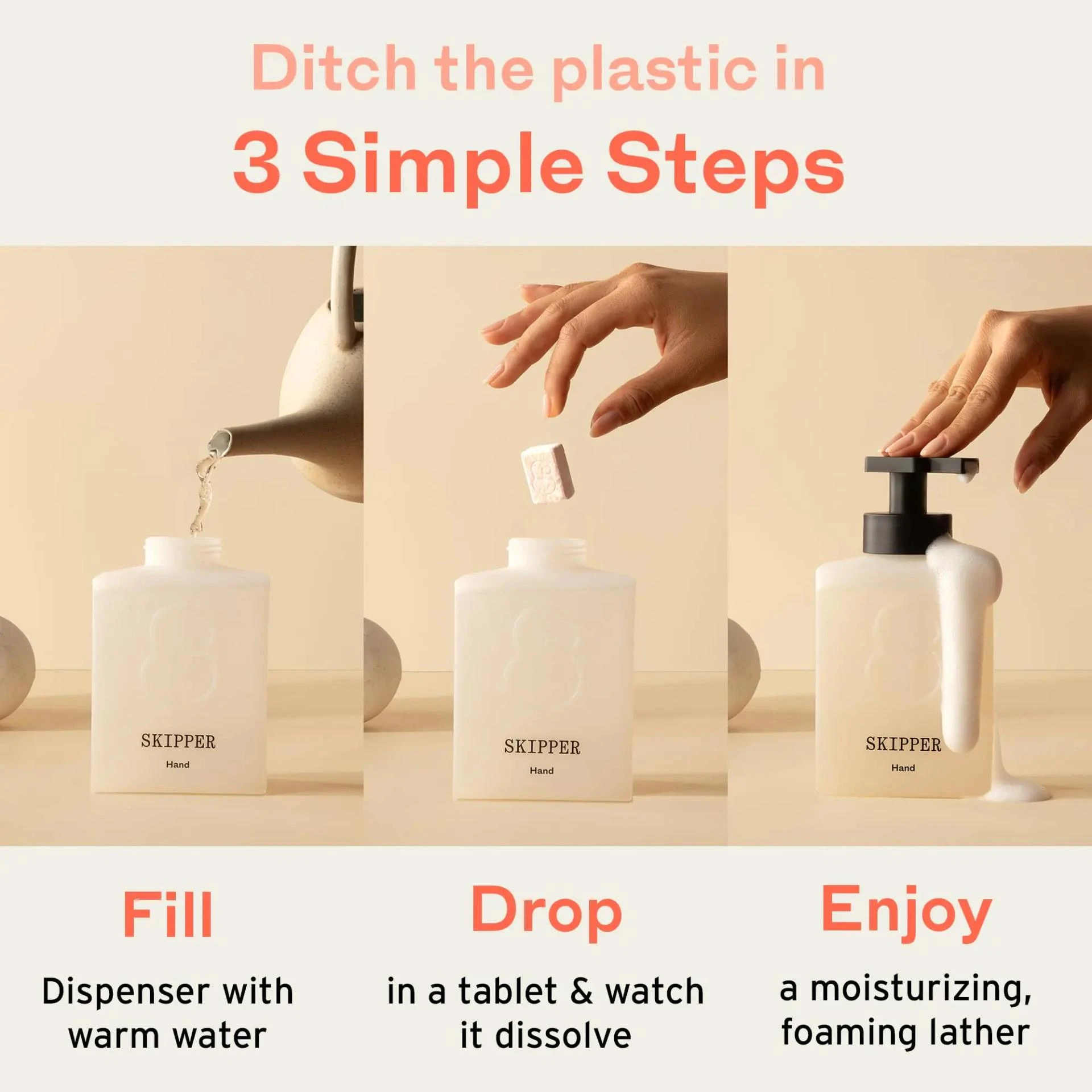 Ditch the plastic in
3 Simple Steps

SKIPPER
Hand

SKIPPER
Hand

SKIPPER
Hand

Fill
Dispenser with warm water

Drop
in a tablet & watch it dissolve

Enjoy
a moisturizing, foaming lather